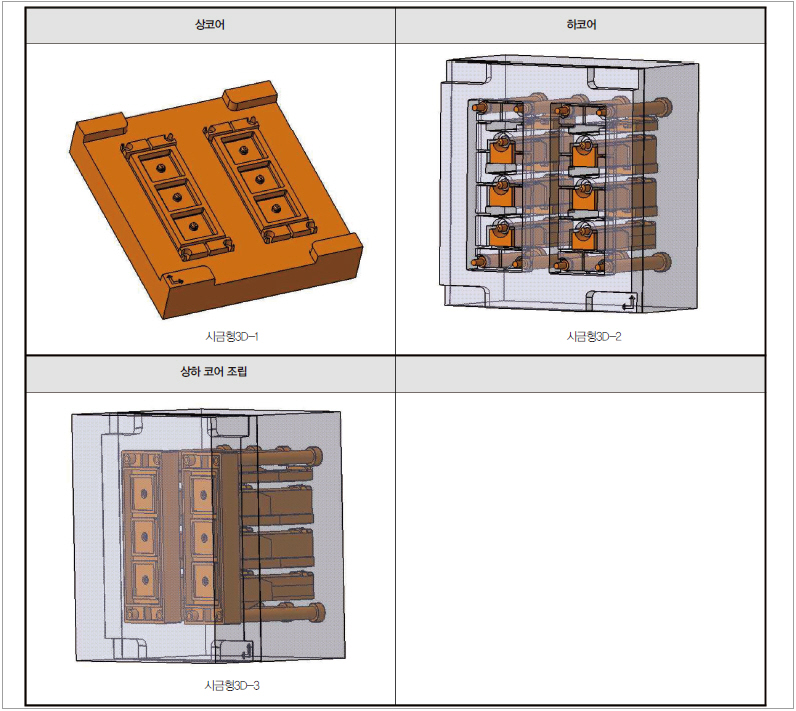 | 상코어 | 하코어 |
|---|---|
| 시금형3D-1 | 시금형3D-2 |
| 상하 코어 조립 | |
| 시금형3D-3 | |