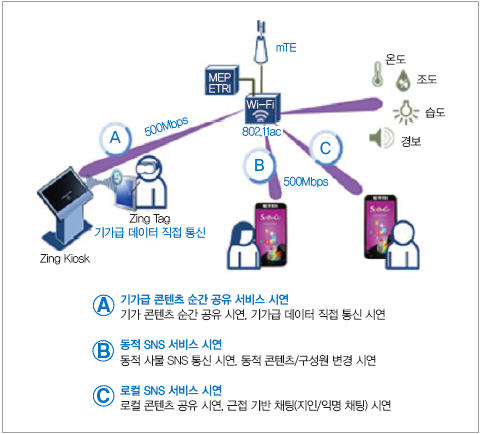 mTE

MEP
ETRI

Wi-Fi
802.11ac

온도
조도
습도
경보

A
500Mbps

B
500Mbps

C

Zing Tag
기가급 데이터 직접 통신

Zing Kiosk

A 기가급 콘텐츠 순간 공유 서비스 시연
기가 콘텐츠 순간 공유 시연, 기가급 데이터 직접 통신 시연

B 동적 SNS 서비스 시연
동적 사물 SNS 통신 시연, 동적 콘텐츠/구성원 변경 시연

C 로컬 SNS 서비스 시연
로컬 콘텐츠 공유 시연, 근접 기반 채팅(지인/익명 채팅) 시연