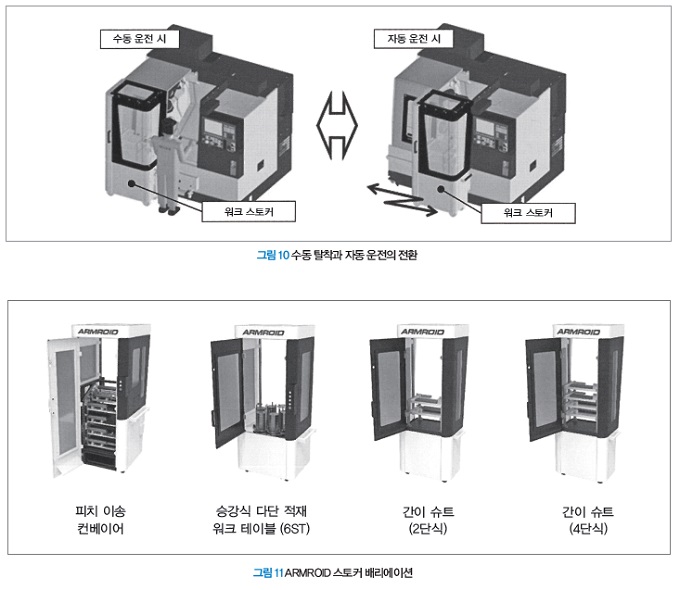 수동 운전 시

자동 운전 시

워크 스토커

워크 스토커

그림 10 수동 탈착과 자동 운전의 전환

ARMROID

ARMROID

ARMROID

ARMROID

피치 이송 컨베이어

승강식 다단 적재 워크 테이블 (6ST)

간이 슈트 (2단식)

간이 슈트 (4단식)

그림 11 ARMROID 스토커 배리에이션