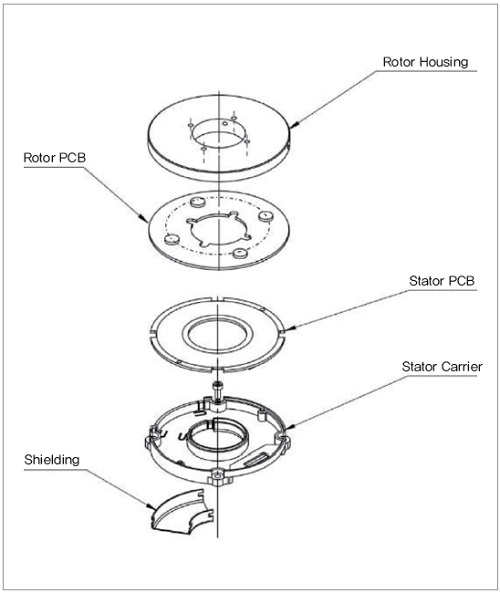 Rotor Housing

Rotor PCB

Stator PCB

Stator Carrier

Shielding